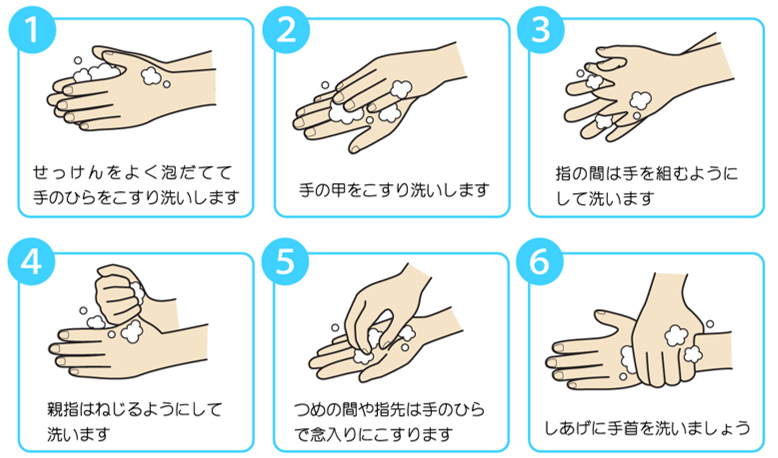 1

せっけんをよく泡だてて手のひらをこすり洗いします

2

手の甲をこすり洗いします

3

指の間は手を組むようにして洗います

4

親指はねじるようにして洗います

5

つめの間や指先は手のひらで念入りにこすります

6

しあげに手首を洗いましょう